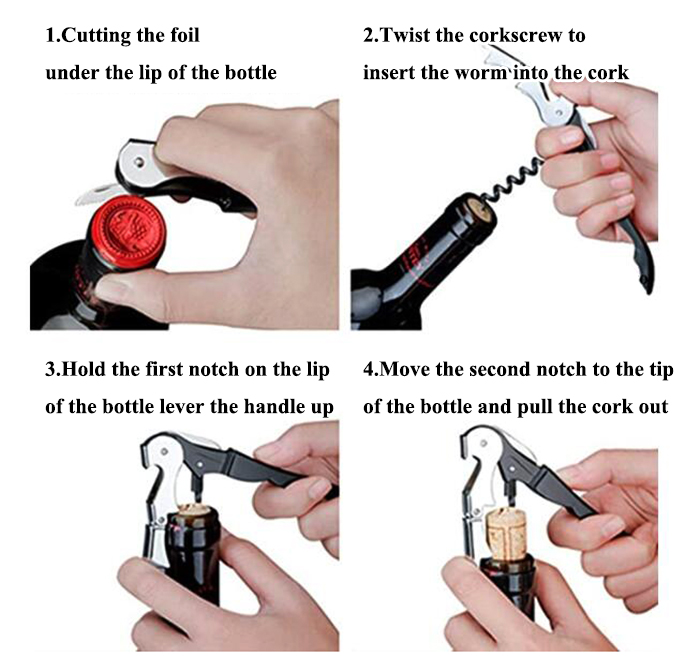 1.Cutting the foil under the lip of the bottle

2.Twist the corkscrew to insert the worm into the cork

3.Hold the first notch on the lip of the bottle lever the handle up

4.Move the second notch to the tip of the bottle and pull the cork out